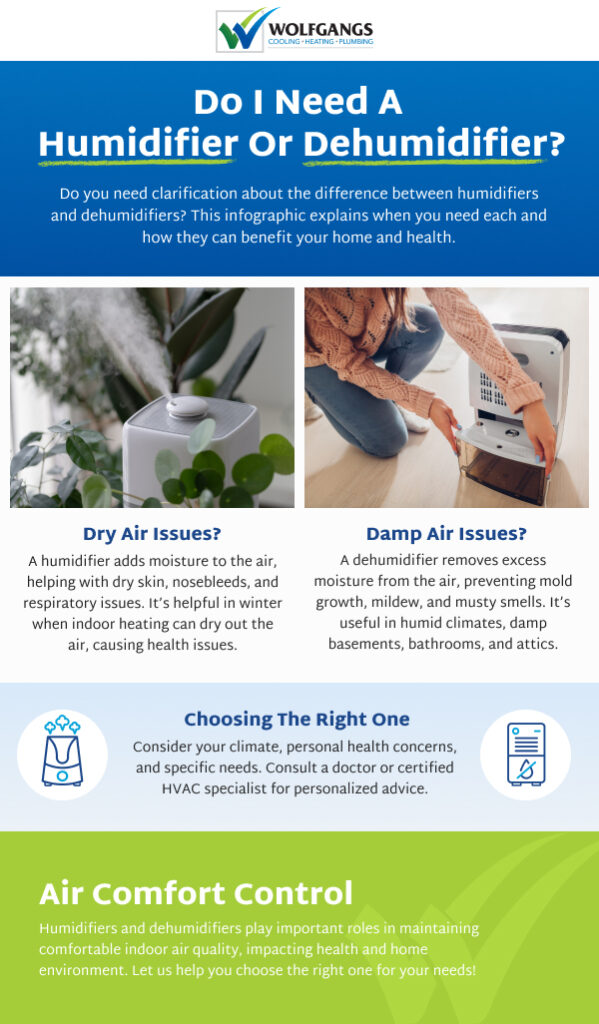 WOLFGANGS
COOLING • HEATING • PLUMBING

Do I Need A Humidifier Or Dehumidifier?

Do you need clarification about the difference between humidifiers and dehumidifiers? This infographic explains when you need each and how they can benefit your home and health.

Dry Air Issues?

A humidifier adds moisture to the air, helping with dry skin, nosebleeds, and respiratory issues. It's helpful in winter when indoor heating can dry out the air, causing health issues.

Damp Air Issues?

A dehumidifier removes excess moisture from the air, preventing mold growth, mildew, and musty smells. It's useful in humid climates, damp basements, bathrooms, and attics.

Choosing The Right One

Consider your climate, personal health concerns, and specific needs. Consult a doctor or certified HVAC specialist for personalized advice.

Air Comfort Control

Humidifiers and dehumidifiers play important roles in maintaining comfortable indoor air quality, impacting health and home environment. Let us help you choose the right one for your needs!